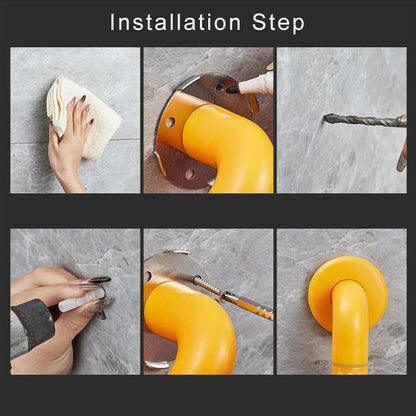 Installation Step