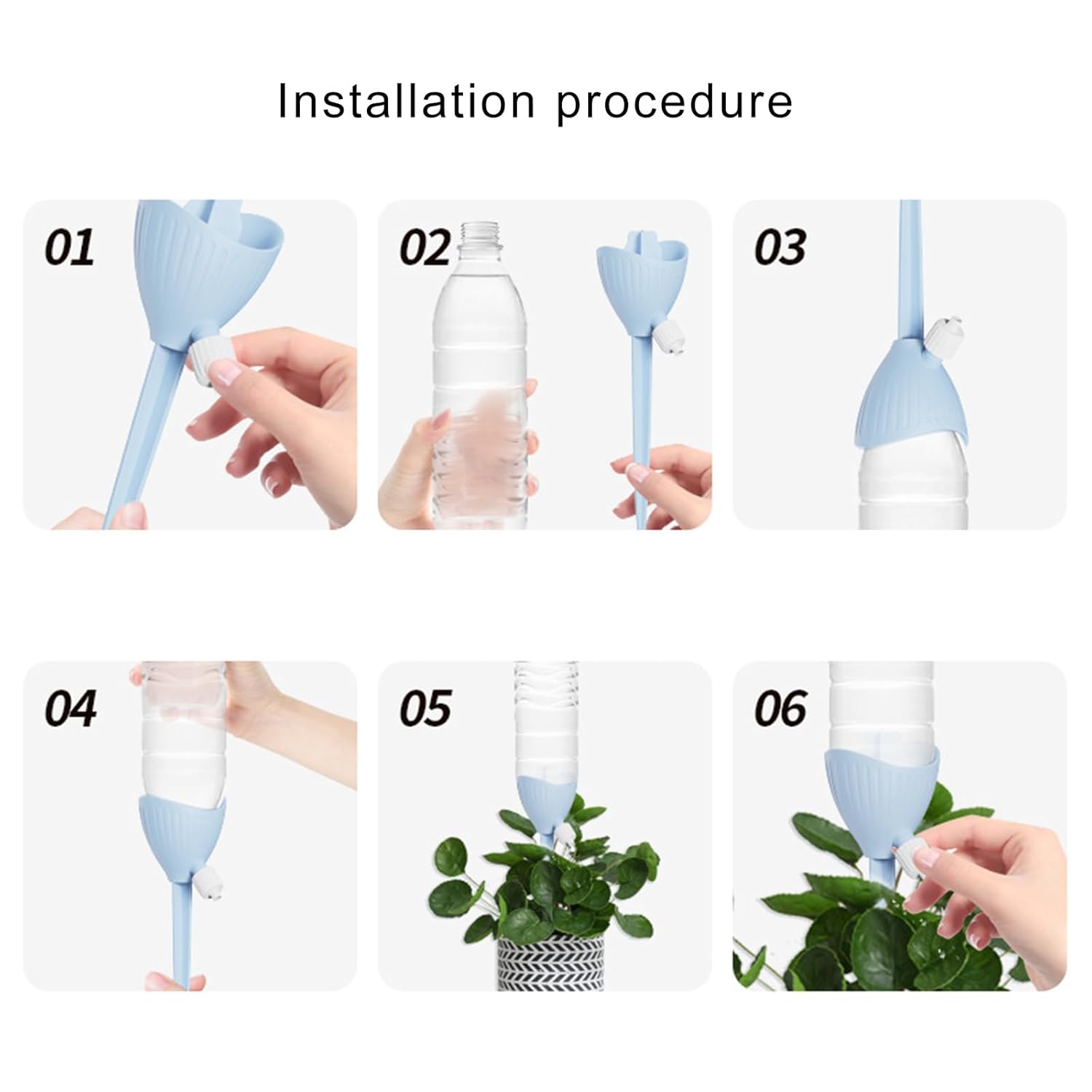 Installation procedure

01

02

03

04

05

06