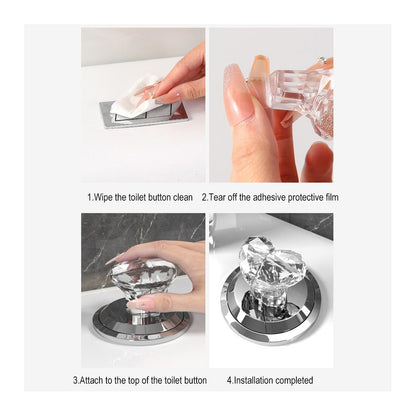 1.Wipe the toilet button clean

2.Tear off the adhesive protective film

3.Attach to the top of the toilet button

4.Installation completed