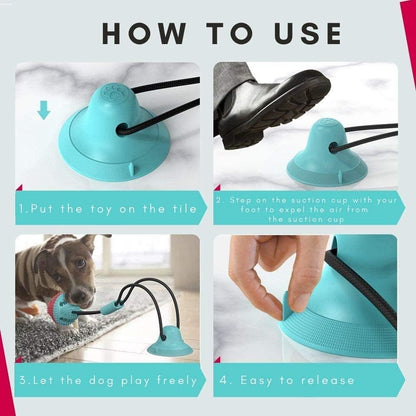 HOW TO USE

1.Put the toy on the tile

2. Step on the suction cup with your foot to expel the air from the suction cup

3.Let the dog play freely

4. Easy to release