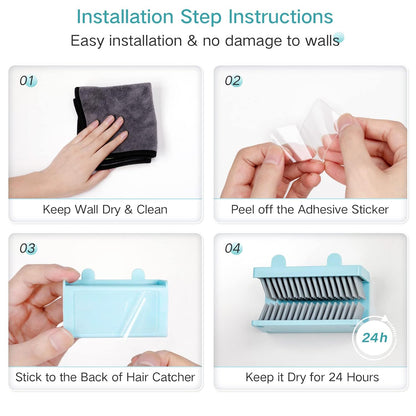 Installation Step Instructions

Easy installation & no damage to walls

01

Keep Wall Dry & Clean

02

Peel off the Adhesive Sticker

03

Stick to the Back of Hair Catcher

04

24h

Keep it Dry for 24 Hours